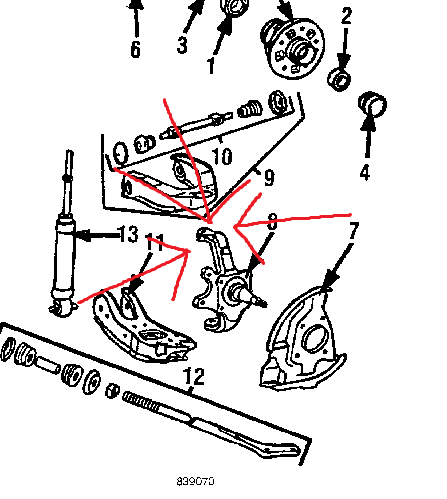 6
3
1
2
4
10
9
8
7
13
11
12
839070