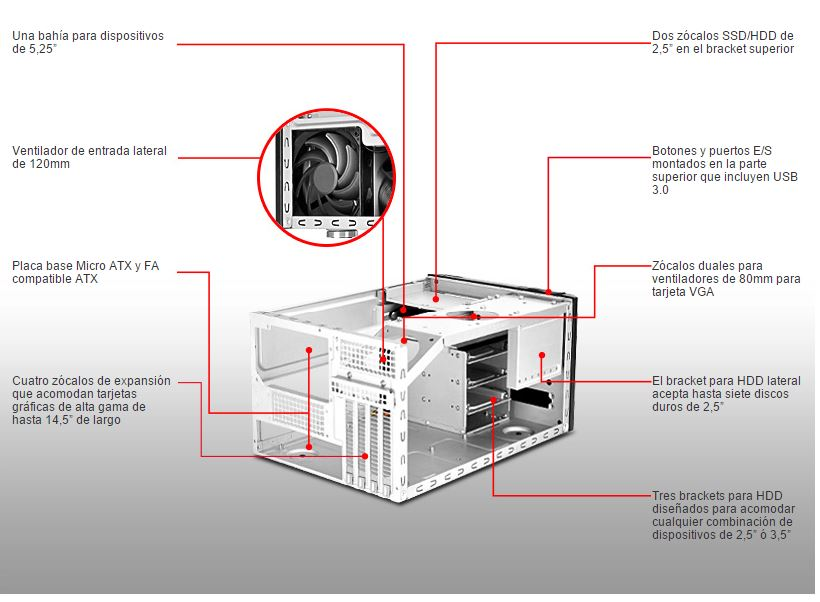 Una bahía para dispositivos de 5,25"

Ventilador de entrada lateral de 120mm

Placa base Micro ATX y FA compatible ATX

Cuatro zócalos de expansión que acomodan tarjetas gráficas de alta gama de hasta 14,5" de largo

Dos zócalos SSD/HDD de 2,5" en el bracket superior

Botones y puertos E/S montados en la parte superior que incluyen USB 3.0

Zócalos duales para ventiladores de 80mm para tarjeta VGA

El bracket para HDD lateral acepta hasta siete discos duros de 2,5"

Tres brackets para HDD diseñados para acomodar cualquier combinación de dispositivos de 2,5" ó 3,5"